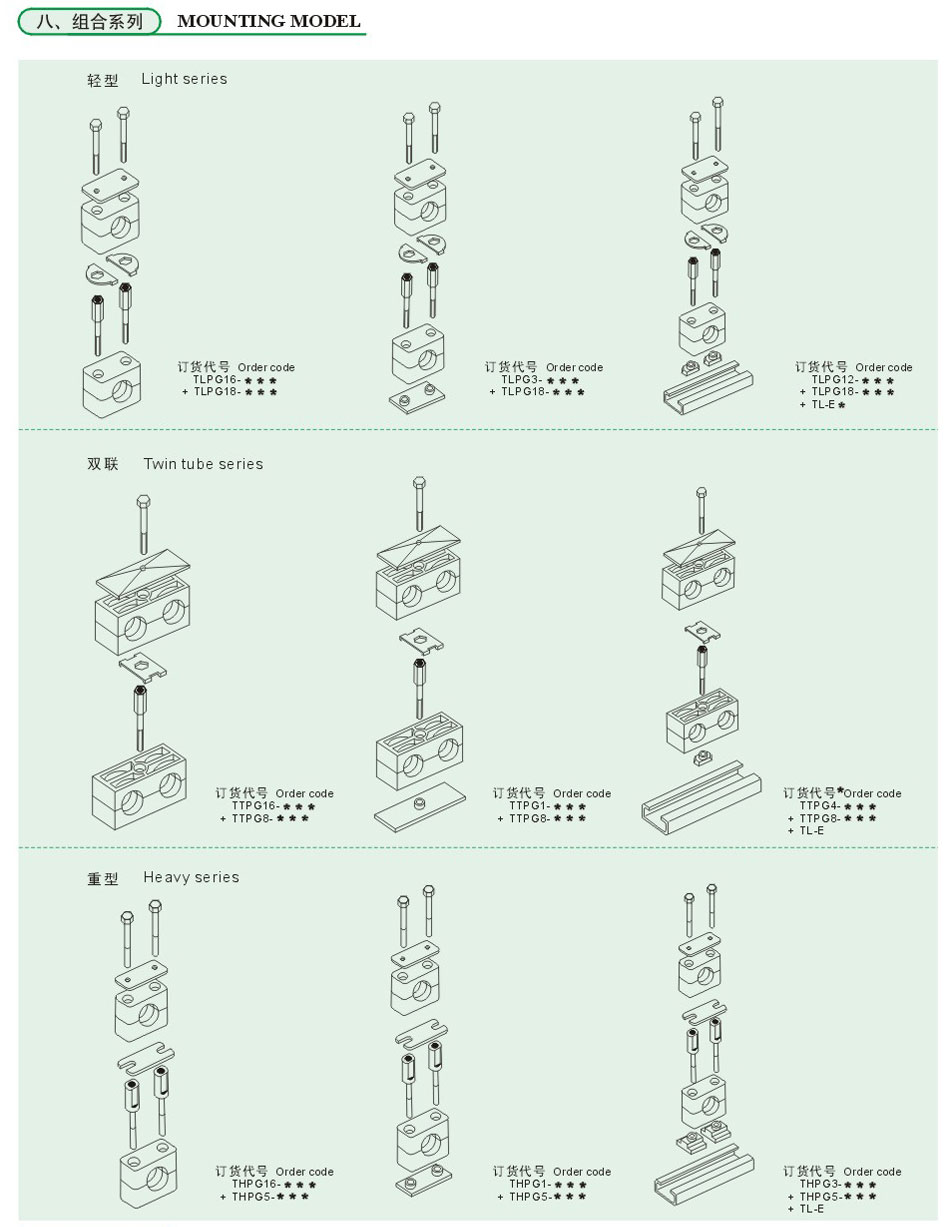 八、组合系列 MOUNTING MODEL

轻型 Light series

订货代号 Order code
TLPG16-＊＊＊
+ TLPG18-＊＊＊

订货代号 Order code
TLPG3-＊＊＊
+ TLPG18-＊＊＊

订货代号 Order code
TLPG12-＊＊＊
+ TLPG18-＊＊＊
+ TL-E＊

双联 Twin tube series

订货代号 Order code
TTPG16-＊＊＊
+ TTPG8-＊＊＊

订货代号 Order code
TTPG1-＊＊＊
+ TTPG8-＊＊＊

订货代号＊Order code
TTPG4-＊＊＊
+ TTPG8-＊＊＊
+ TL-E

重型 Heavy series

订货代号 Order code
THPG16-＊＊＊
+ THPG5-＊＊＊

订货代号 Order code
THPG1-＊＊＊
+ THPG5-＊＊＊

订货代号 Order code
THPG3-＊＊＊
+ THPG5-＊＊＊
+ TL-E